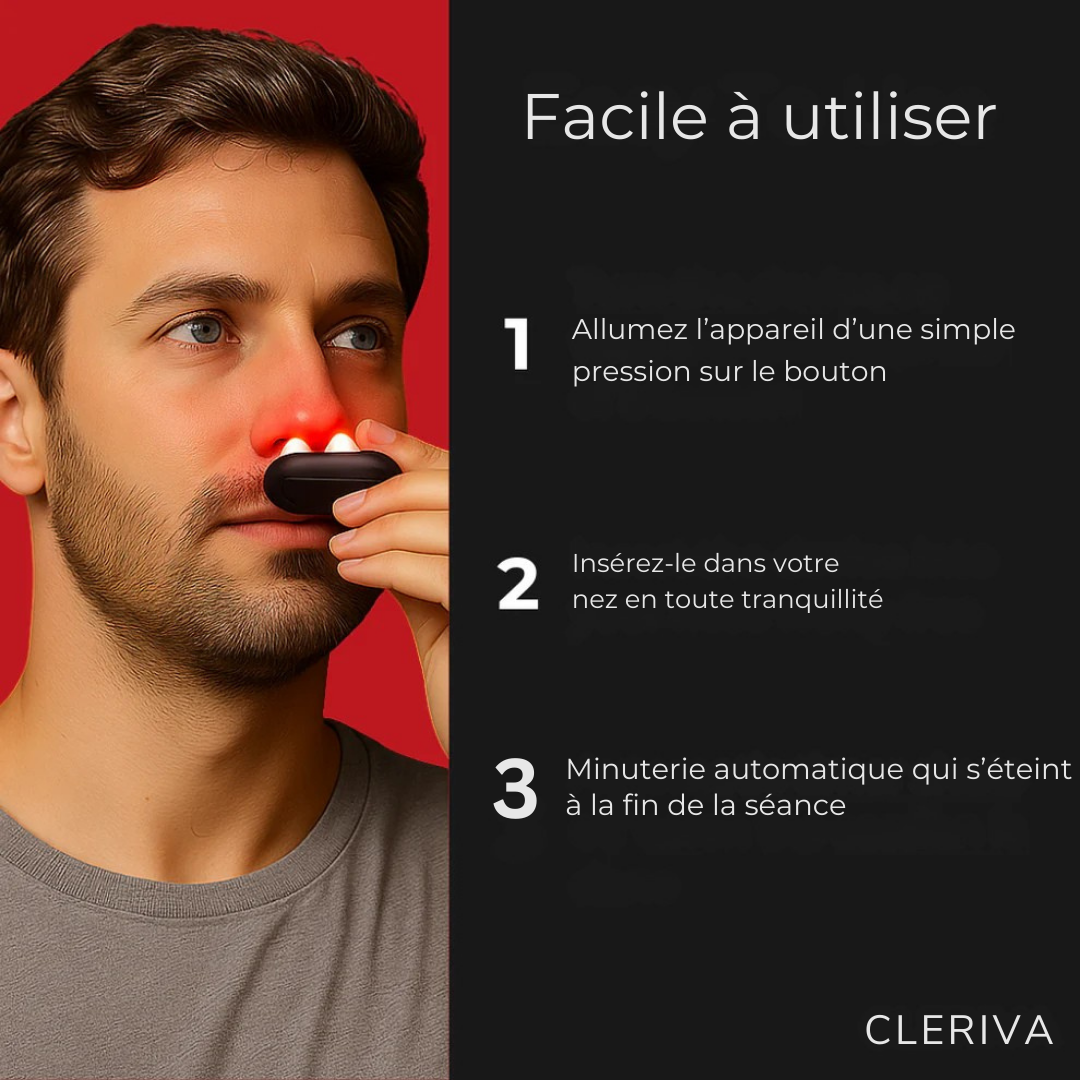 Facile à utiliser

1 Allumez l'appareil d'une simple pression sur le bouton

2 Insérez-le dans votre nez en toute tranquillité

3 Minuterie automatique qui s'éteint à la fin de la séance

CLERIVA